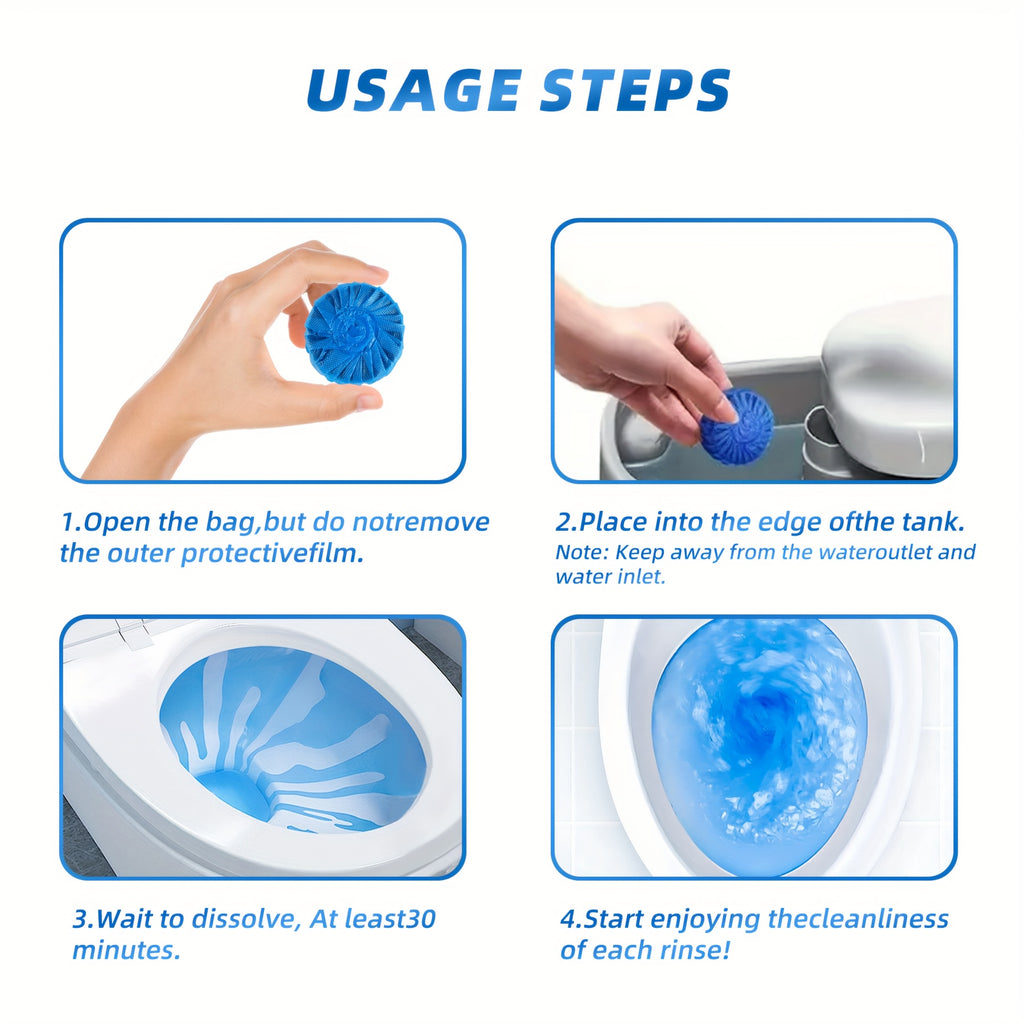 USAGE STEPS

1.Open the bag,but do notremove the outer protectivefilm.

2.Place into the edge ofthe tank.
Note: Keep away from the wateroutlet and water inlet.

3.Wait to dissolve, At least30 minutes.

4.Start enjoying thecleanliness of each rinse!