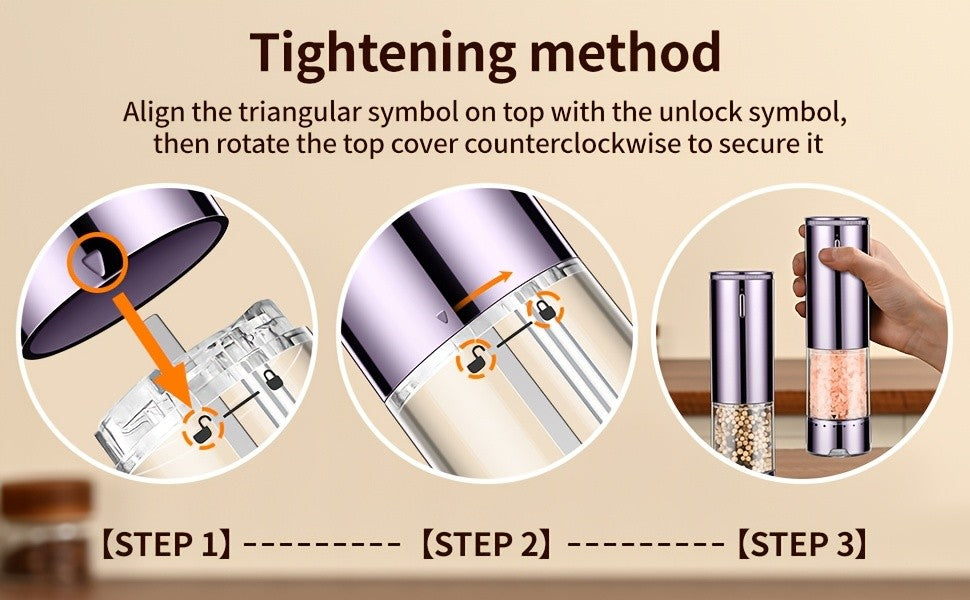 Tightening method

Align the triangular symbol on top with the unlock symbol, then rotate the top cover counterclockwise to secure it

【STEP 1】--------- 【STEP 2】--------- 【STEP 3】