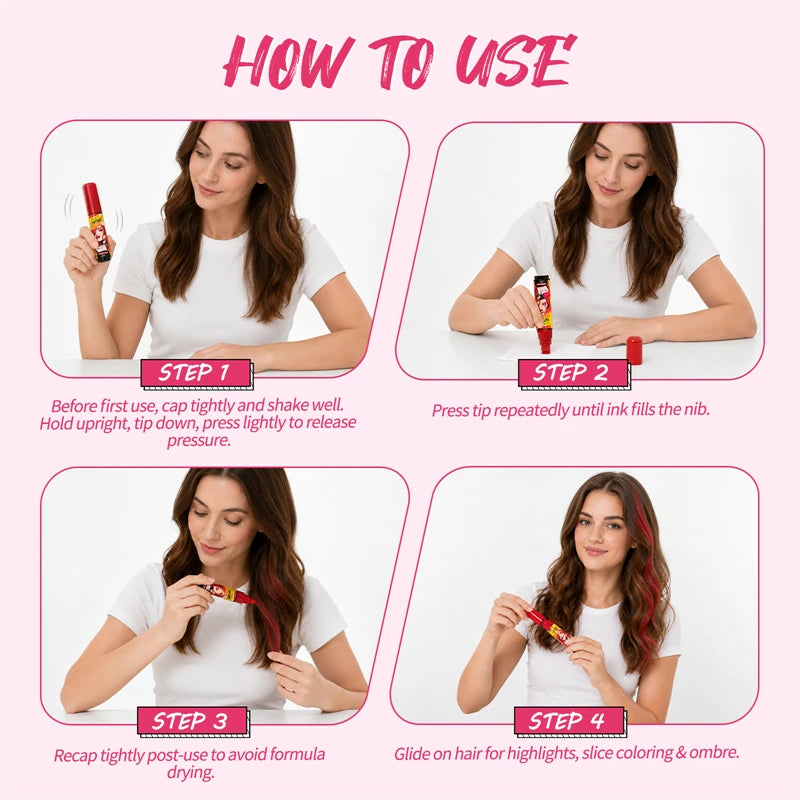 HOW TO USE

STEP 1

Before first use, cap tightly and shake well. Hold upright, tip down, press lightly to release pressure.

STEP 2

Press tip repeatedly until ink fills the nib.

STEP 3

Recap tightly post-use to avoid formula drying.

STEP 4

Glide on hair for highlights, slice coloring & ombre.