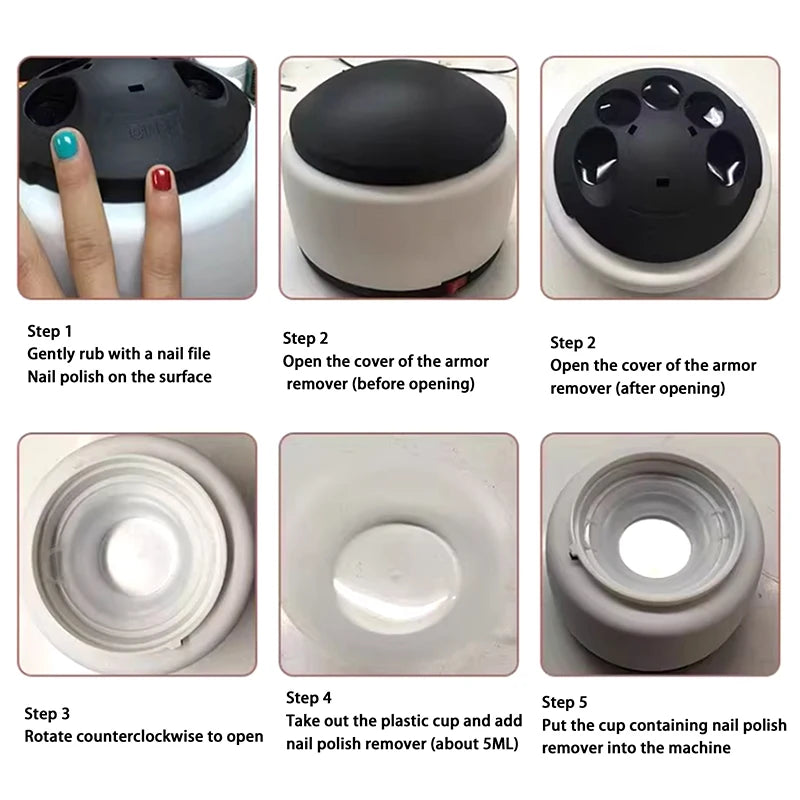 Step 1
Gently rub with a nail file
Nail polish on the surface

Step 2
Open the cover of the armor
remover (before opening)

Step 2
Open the cover of the armor
remover (after opening)

Step 3
Rotate counterclockwise to open

Step 4
Take out the plastic cup and add
nail polish remover (about 5ML)

Step 5
Put the cup containing nail polish
remover into the machine